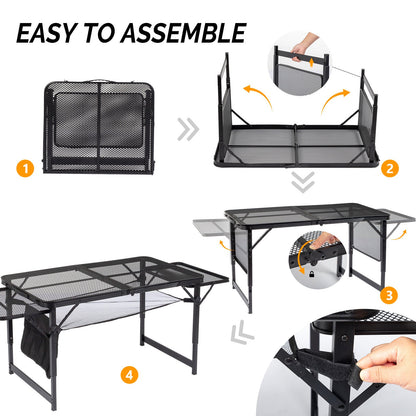 EASY TO ASSEMBLE

1

2

3

4