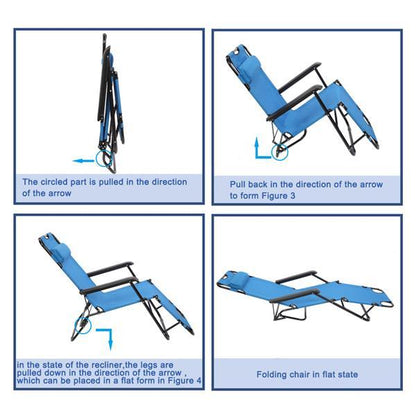 The circled part is pulled in the direction of the arrow

Pull back in the direction of the arrow to form Figure 3

in the state of the recliner,the legs are pulled down in the direction of the arrow , which can be placed in a flat form in Figure 4

Folding chair in flat state