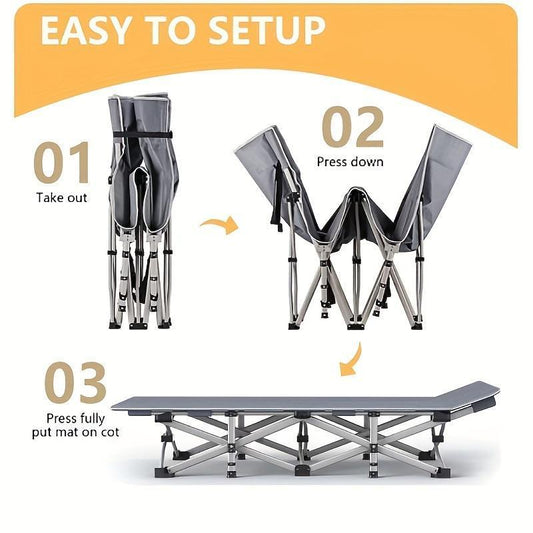 EASY TO SETUP

01
Take out

02
Press down

03
Press fully
put mat on cot