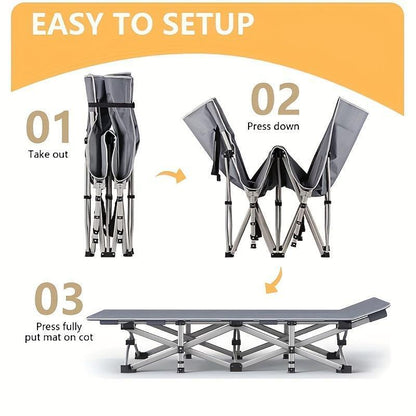 EASY TO SETUP

01
Take out

02
Press down

03
Press fully
put mat on cot